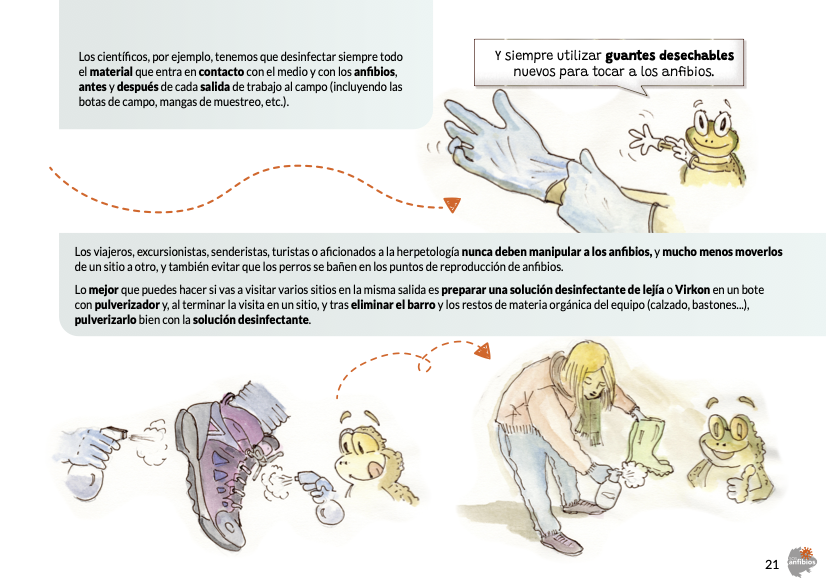 Los científicos, por ejemplo, tenemos que desinfectar siempre todo el material que entra en contacto con el medio y con los anfibios, antes y después de cada salida de trabajo al campo (incluyendo las botas de campo, mangas de muestreo, etc.).

Y siempre utilizar guantes desechables nuevos para tocar a los anfibios.

Los viajeros, excursionistas, senderistas, turistas o aficionados a la herpetología nunca deben manipular a los anfibios, y mucho menos moverlos de un sitio a otro, y también evitar que los perros se bañen en los puntos de reproducción de anfibios.

Lo mejor que puedes hacer si vas a visitar varios sitios en la misma salida es preparar una solución desinfectante de lejía o Virkon en un bote con pulverizador y, al terminar la visita en un sitio, y tras eliminar el barro y los restos de materia orgánica del equipo (calzado, bastones...), pulverizarlo bien con la solución desinfectante.

21

anfibios